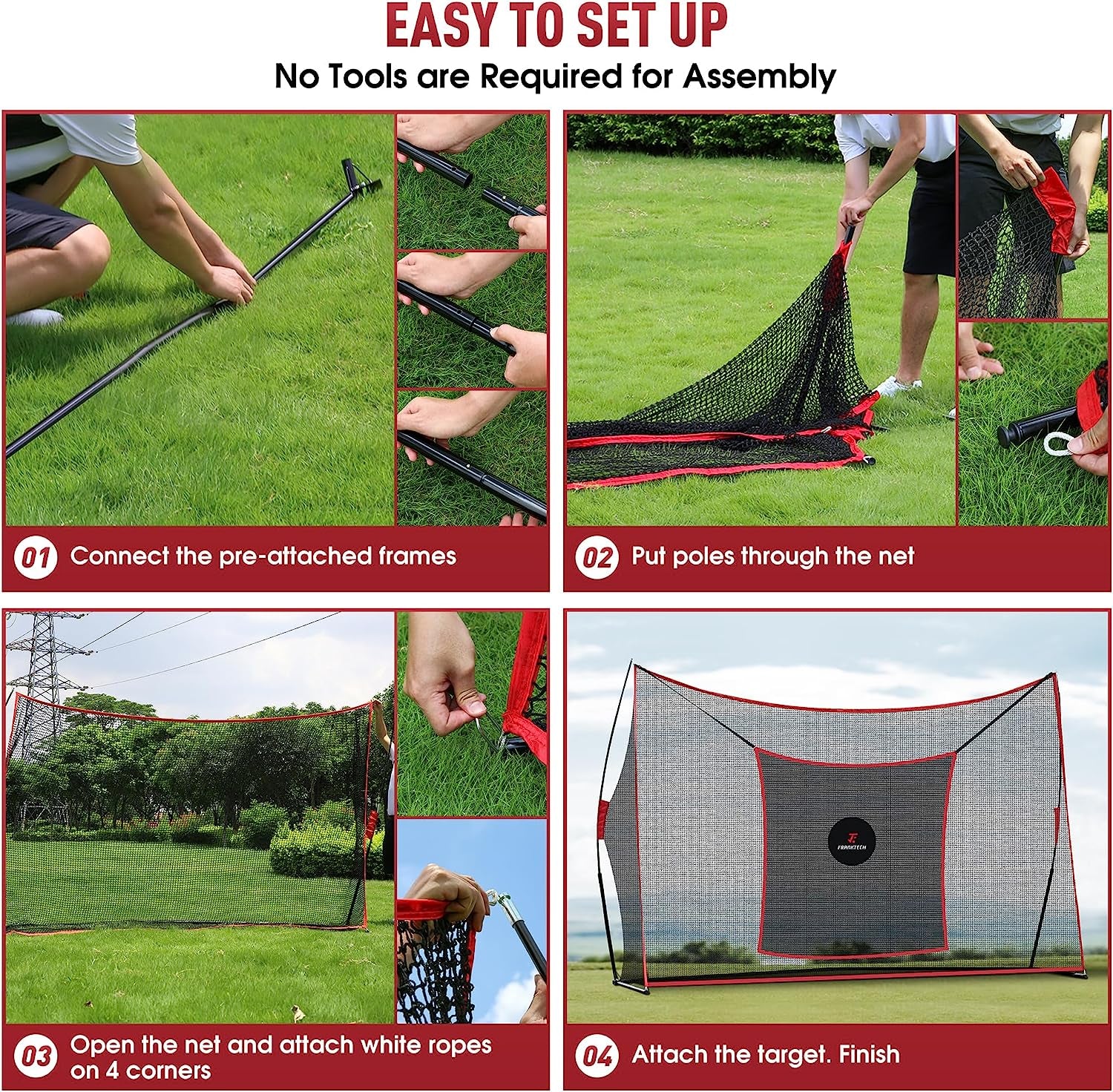 EASY TO SET UP
No Tools are Required for Assembly

01 Connect the pre-attached frames

02 Put poles through the net

03 Open the net and attach white ropes on 4 corners

FRANKTECH

04 Attach the target. Finish